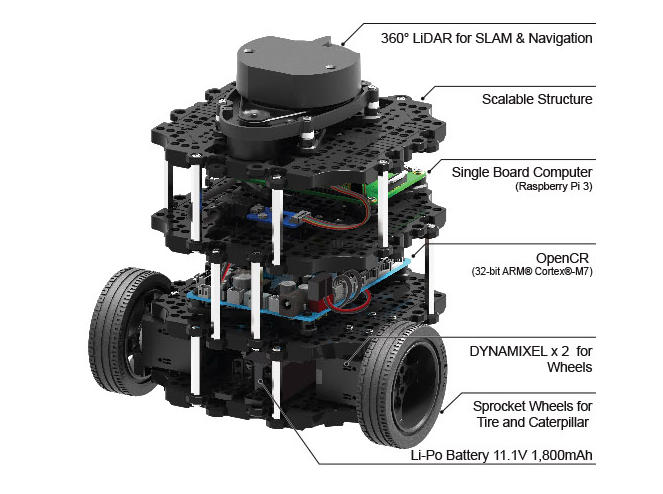 360° LiDAR for SLAM & Navigation

Scalable Structure

Single Board Computer
(Raspberry Pi 3)

OpenCR
(32-bit ARM® Cortex®-M7)

DYNAMIXEL x 2 for Wheels

Sprocket Wheels for Tire and Caterpillar

Li-Po Battery 11.1V 1,800mAh